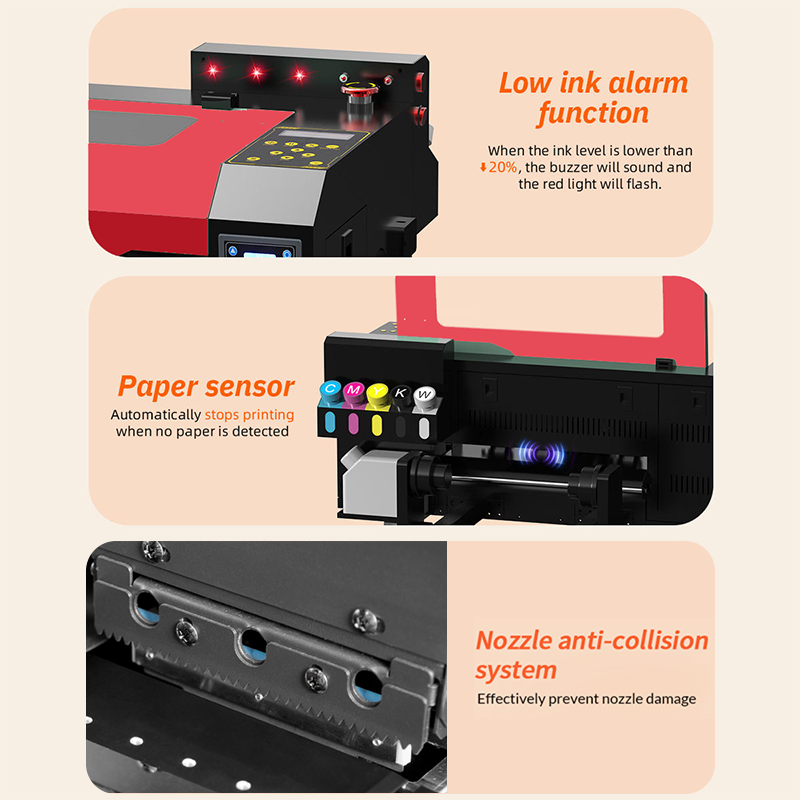 Low ink alarm function

When the ink level is lower than ↓20%, the buzzer will sound and the red light will flash.

Paper sensor

Automatically stops printing when no paper is detected

C M Y K W

Nozzle anti-collision system

Effectively prevent nozzle damage